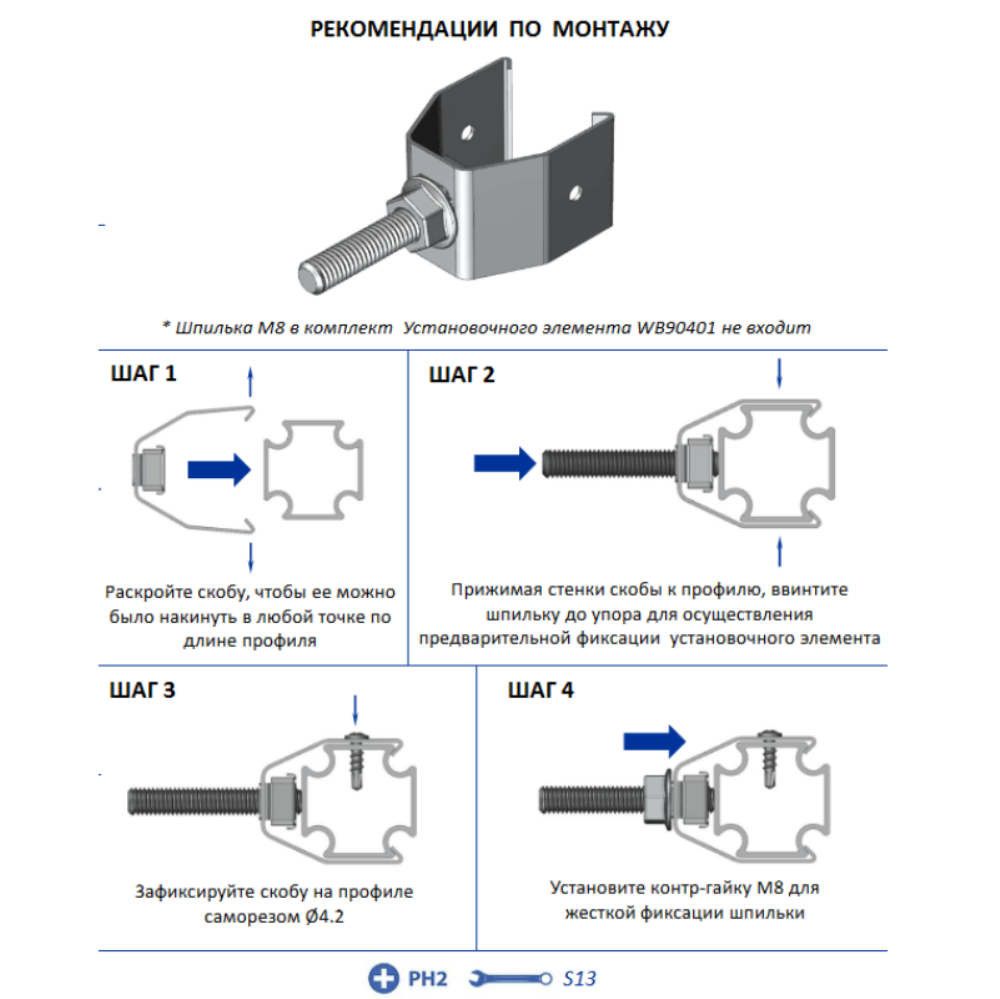 РЕКОМЕНДАЦИИ ПО МОНТАЖУ

* Шпилька М8 в комплект Установочного элемента WB90401 не входит

ШАГ 1

Раскройте скобу, чтобы ее можно было накинуть в любой точке по длине профиля

ШАГ 2

Прижимая стенки скобы к профилю, ввинтите шпильку до упора для осуществления предварительной фиксации установочного элемента

ШАГ 3

Зафиксируйте скобу на профиле саморезом Ø4.2

ШАГ 4

Установите контр-гайку М8 для жесткой фиксации шпильки

PH2 S13